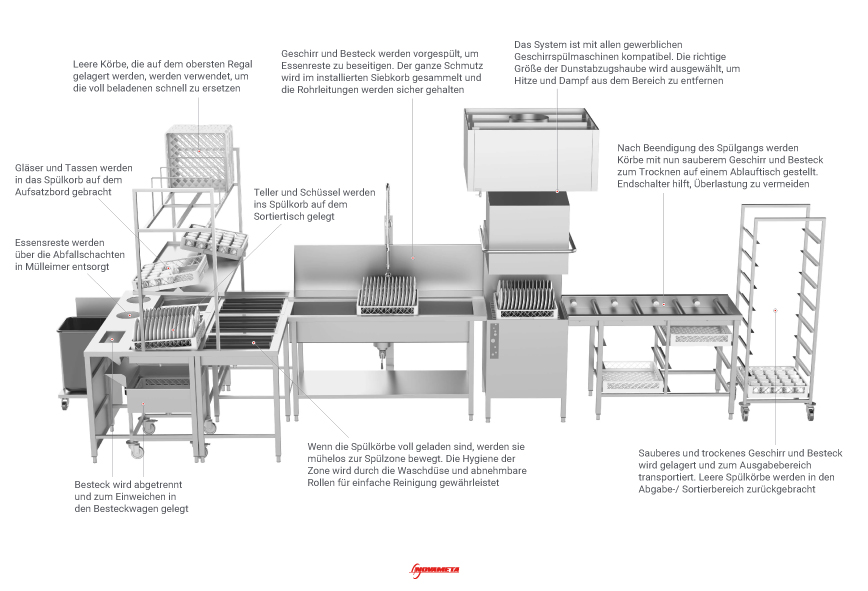 Leere Körbe, die auf dem obersten Regal gelagert werden, werden verwendet, um die voll beladenen schnell zu ersetzen

Geschirr und Besteck werden vorgespült, um Essenreste zu beseitigen. Der ganze Schmutz wird im installierten Siebkorb gesammelt und die Rohrleitungen werden sicher gehalten

Das System ist mit allen gewerblichen Geschirrspülmaschinen kompatibel. Die richtige Größe der Dunstabzugshaube wird ausgewählt, um Hitze und Dampf aus dem Bereich zu entfernen

Gläser und Tassen werden in das Spülkorb auf dem Aufsatzbord gebracht

Teller und Schüssel werden ins Spülkorb auf dem Sortiertisch gelegt

Nach Beendigung des Spülgangs werden Körbe mit nun sauberem Geschirr und Besteck zum Trocknen auf einem Ablauftisch gestellt. Endschalter hilft, Überlastung zu vermeiden

Essensreste werden über die Abfallschachten in Mülleimer entsorgt

Wenn die Spülkörbe voll geladen sind, werden sie mühelos zur Spülzone bewegt. Die Hygiene der Zone wird durch die Waschdüse und abnehmbare Rollen für einfache Reinigung gewährleistet

Sauberes und trockenes Geschirr und Besteck wird gelagert und zum Ausgabebereich transportiert. Leere Spülkörbe werden in den Abgabe-/ Sortierbereich zurückgebracht

Besteck wird abgetrennt und zum Einweichen in den Besteckwagen gelegt

NOVAMETA